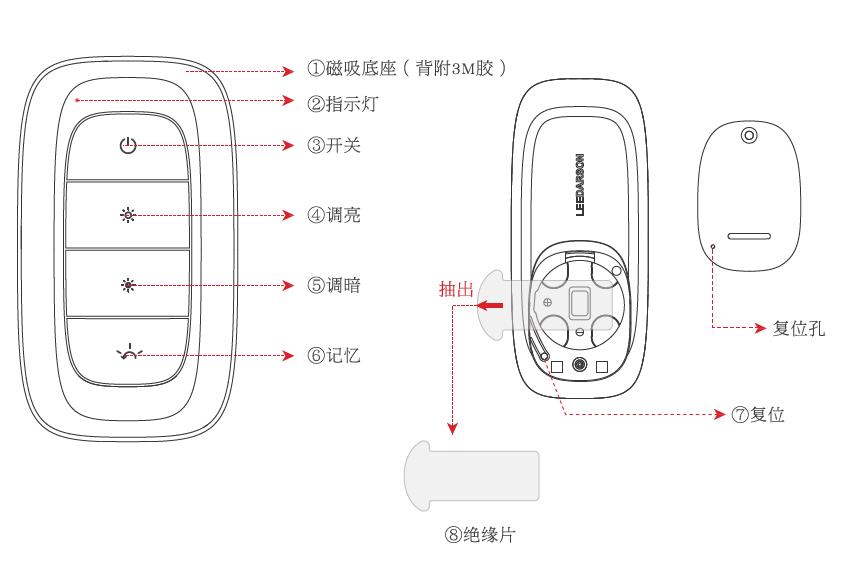 ①磁吸底座（背附3M胶）
②指示灯
③开关
④调亮
⑤调暗
⑥记忆

LEEDARSON

抽出

复位孔

⑦复位

⑧绝缘片